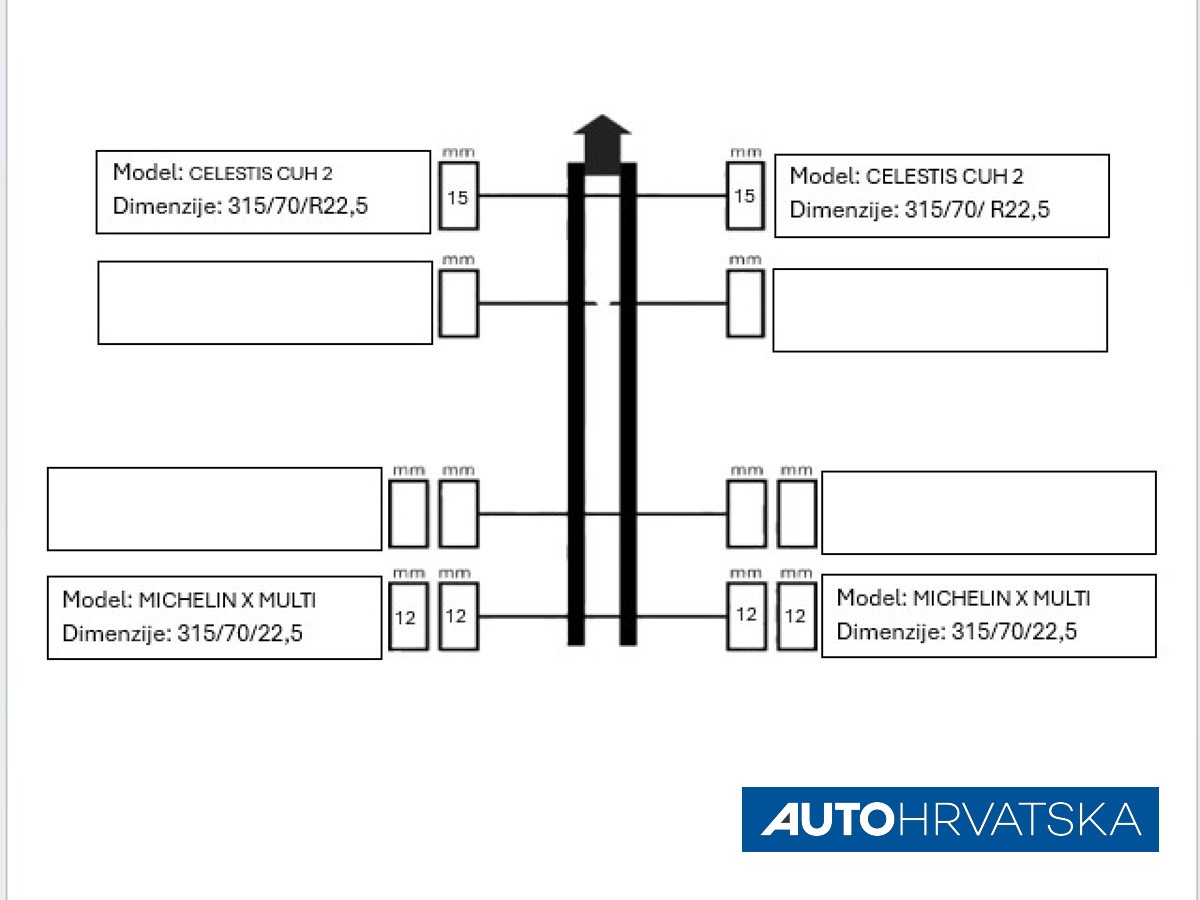 Model: CELESTIS CUH 2
Dimenzije: 315/70/R22,5

mm
15

mm
15

Model: CELESTIS CUH 2
Dimenzije: 315/70/ R22,5

mm

mm

mm mm

mm mm

Model: MICHELIN X MULTI
Dimenzije: 315/70/22,5

mm mm
12 12

mm mm
12 12

Model: MICHELIN X MULTI
Dimenzije: 315/70/22,5

AUTOHRVATSKA